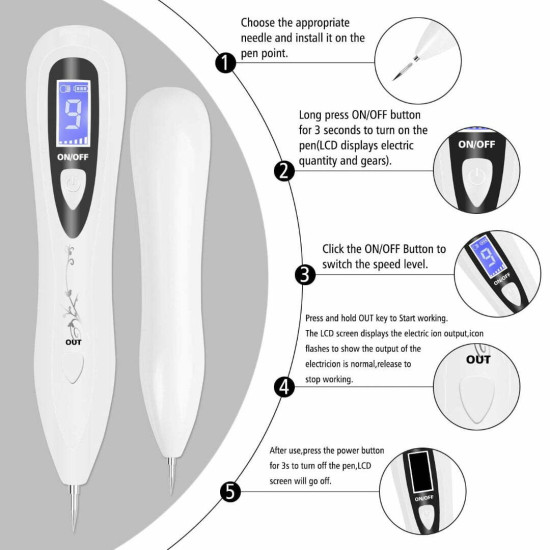 9

ON/OFF

OUT

1 Choose the appropriate needle and install it on the pen point.

2 Long press ON/OFF button for 3 seconds to turn on the pen(LCD displays electric quantity and gears).

ON/OFF

3 Click the ON/OFF Button to switch the speed level.

9

ON/OFF

4 Press and hold OUT key to Start working. The LCD screen displays the electric ion output,icon flashes to show the output of the electricion is normal,release to stop working.

OUT

5 After use,press the power button for 3s to turn off the pen,LCD screen will go off.

ON/OFF